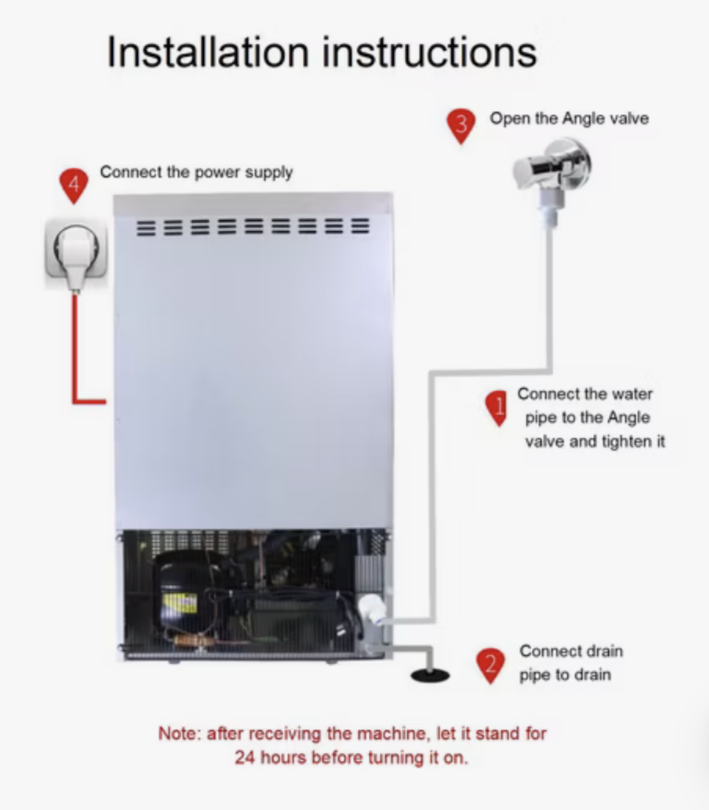 Installation instructions

3 Open the Angle valve

4 Connect the power supply

1 Connect the water pipe to the Angle valve and tighten it

2 Connect drain pipe to drain

Note: after receiving the machine, let it stand for 24 hours before turning it on.